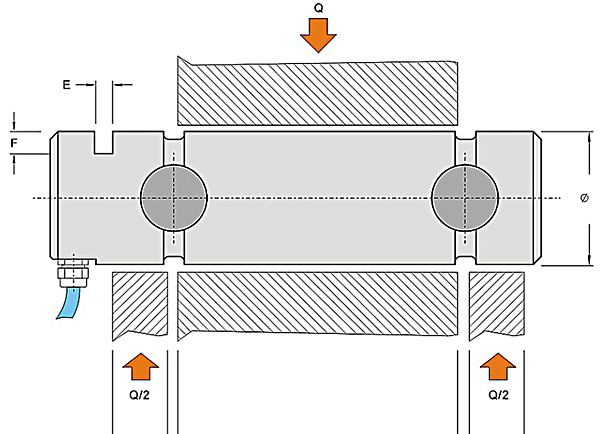 Q
E
F
Ø
Q/2
Q/2